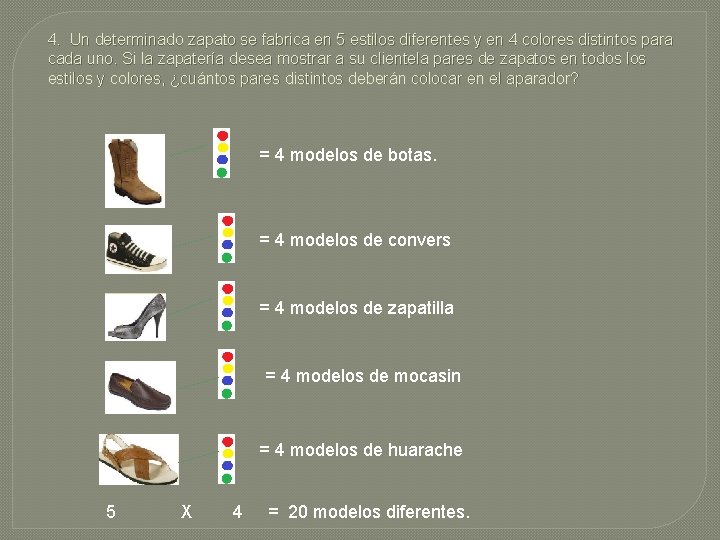 4. Un determinado zapato se fabrica en 5 estilos diferentes y en 4 colores distintos para cada uno. Si la zapatería desea mostrar a su clientela pares de zapatos en todos los estilos y colores, ¿cuántos pares distintos deberán colocar en el aparador?

= 4 modelos de botas.

= 4 modelos de convers

= 4 modelos de zapatilla

= 4 modelos de mocasin

= 4 modelos de huarache

5 X 4 = 20 modelos diferentes.