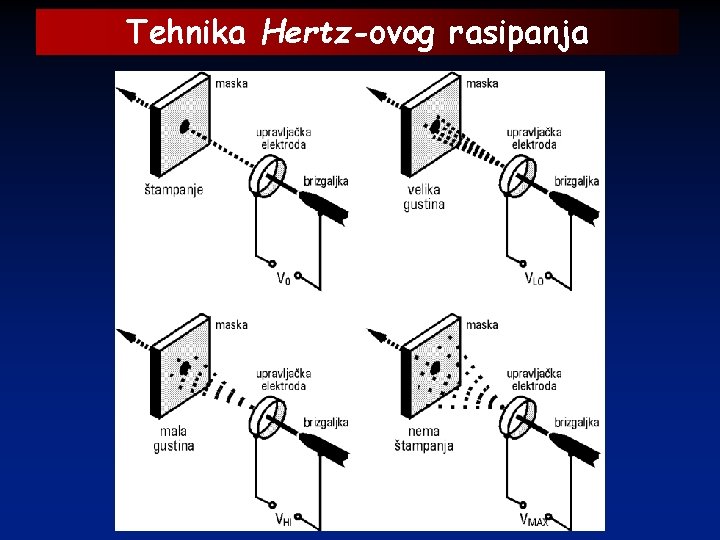 Tehnika Hertz-ovog rasipanja

maska

upravljačka elektroda

štampanje

brizgaljka

$V_0$

maska

upravljačka elektroda

velika gustina

brizgaljka

$V_{LO}$

maska

upravljačka elektroda

mala gustina

brizgaljka

$V_{HI}$

maska

upravljačka elektroda

nema štampanja

brizgaljka

$V_{MAX}$