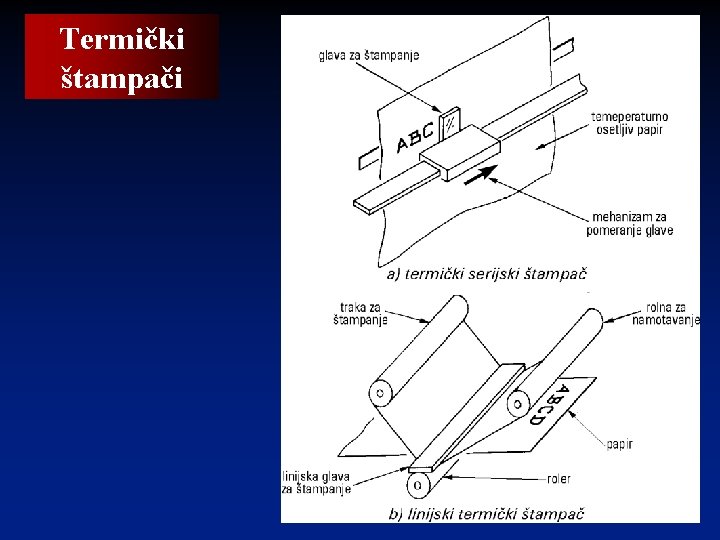 Termički štampači

glava za štampanje

ABC

temeperaturno osetljiv papir

mehanizam za pomeranje glave

a) termički serijski štampač

traka za štampanje

rolna za namotavanje

ABCD

papir

linijska glava za štampanje

roler

b) linijski termički štampač