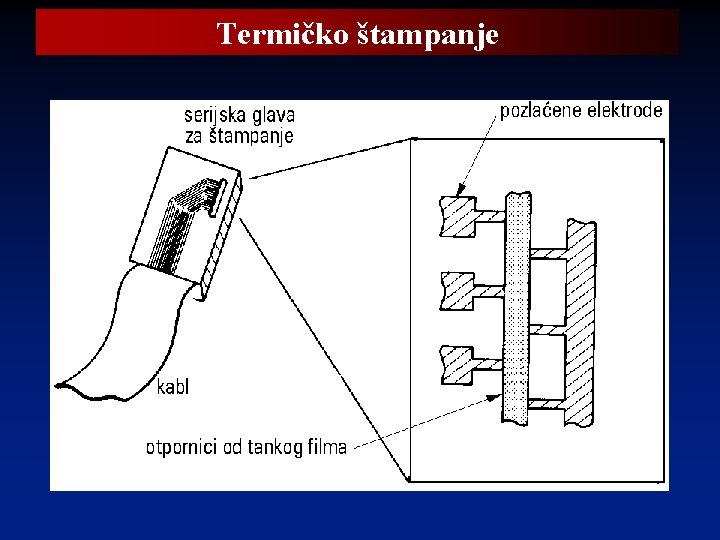 Termičko štampanje

serijska glava za štampanje

pozlaćene elektrode

kabl

otpornici od tankog filma