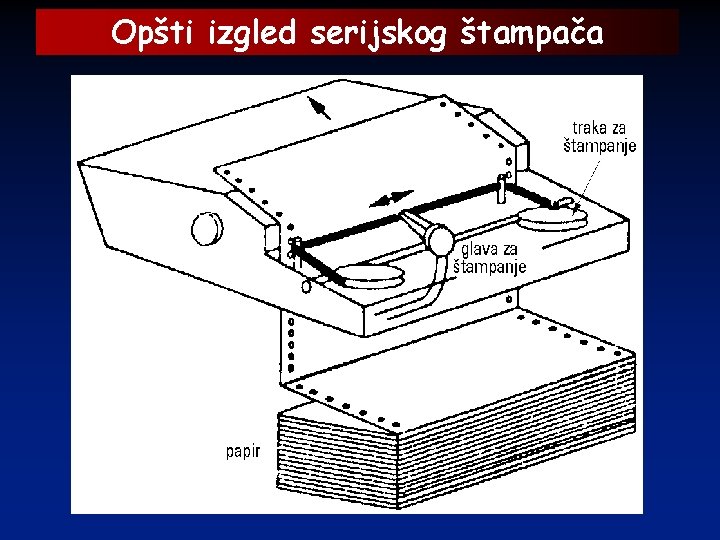 Opšti izgled serijskog štampača

traka za štampanje

glava za štampanje

papir