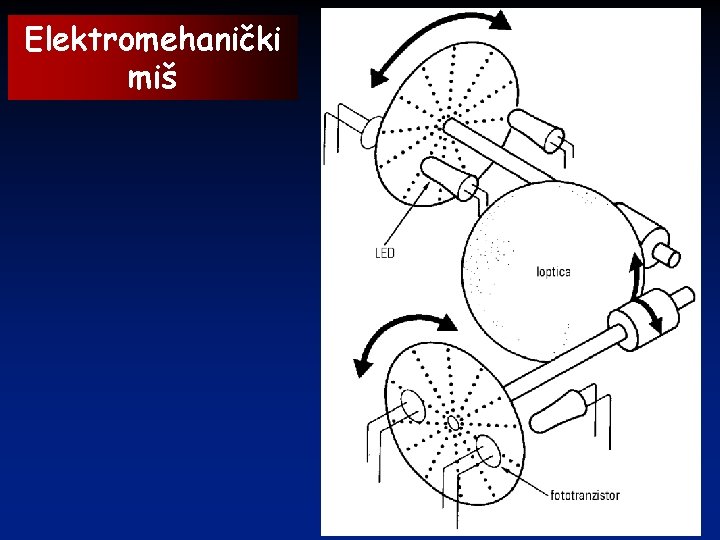 Elektromehanički miš

LED

loptica

fototranzistor