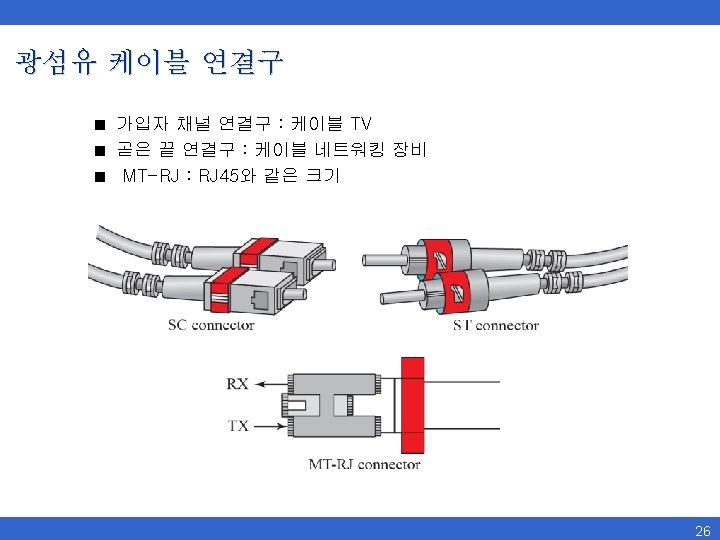 광섬유 케이블 연결구

■ 가입자 채널 연결구 : 케이블 TV
■ 곧은 끝 연결구 : 케이블 네트워킹 장비
■ MT-RJ : RJ45와 같은 크기

SC connector

ST connector

RX

TX

MT-RJ connector

26