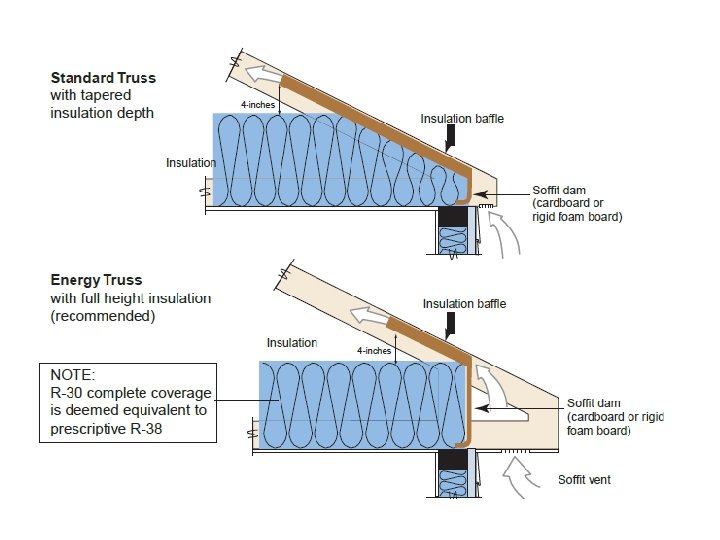 Standard Truss
with tapered insulation depth

4-inches

Insulation baffle

Insulation

Soffit dam (cardboard or rigid foam board)

Energy Truss
with full height insulation (recommended)

Insulation baffle

Insulation

4-inches

NOTE:
R-30 complete coverage is deemed equivalent to prescriptive R-38

Soffit dam (cardboard or rigid foam board)

Soffit vent