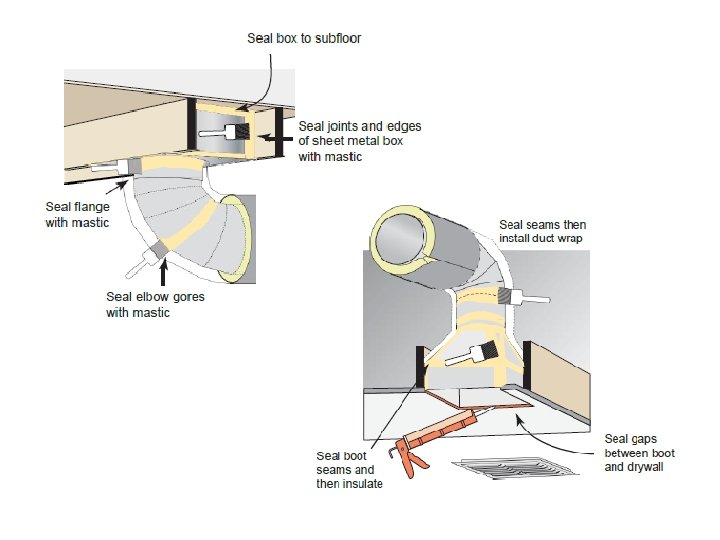 Seal box to subfloor

Seal joints and edges of sheet metal box with mastic

Seal flange with mastic

Seal elbow gores with mastic

Seal seams then install duct wrap

Seal boot seams and then insulate

Seal gaps between boot and drywall