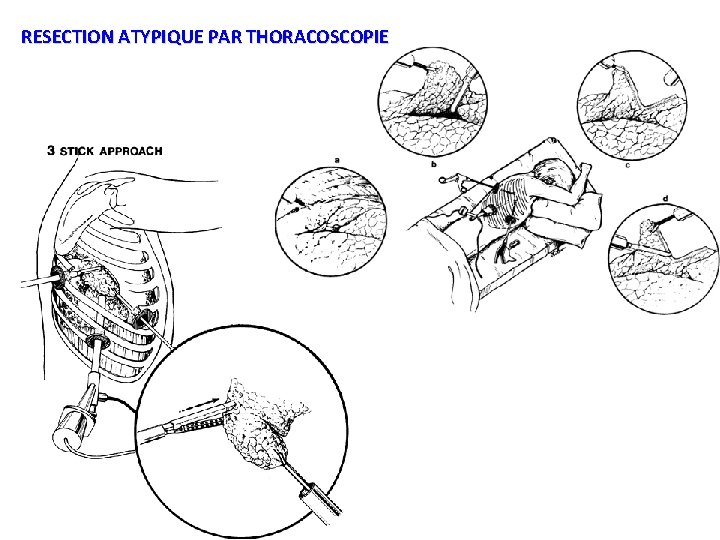 RESECTION ATYPIQUE PAR THORACOSCOPIE

3 STICK APPROACH

a

b

c

d