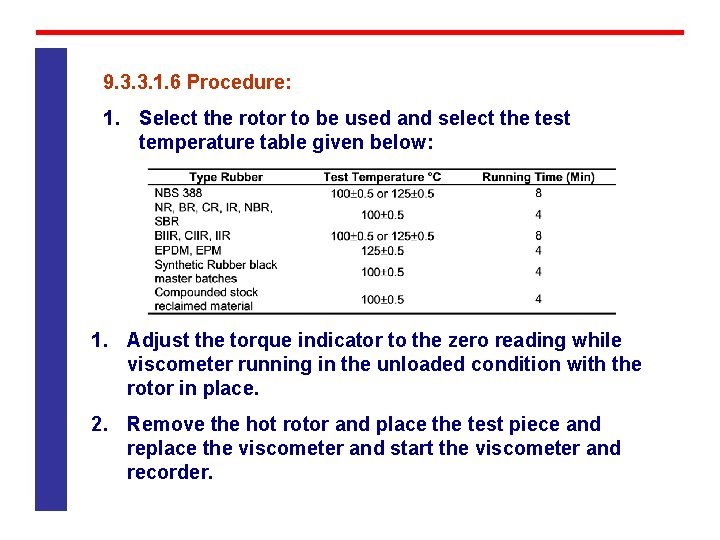 9.3.3.1.6 Procedure:

1. Select the rotor to be used and select the test temperature table given below:

| Type Rubber | Test Temperature °C | Running Time (Min) |
|---|---|---|
| NBS 388 | 100±0.5 or 125±0.5 | 8 |
| NR, BR, CR, IR, NBR, SBR | 100+0.5 | 4 |
| BIIR, CIIR, IIR | 100+0.5 or 125+0.5 | 8 |
| EPDM, EPM | 125±0.5 | 4 |
| Synthetic Rubber black master batches | 100±0.5 | 4 |
| Compounded stock reclaimed material | 100±0.5 | 4 |

1. Adjust the torque indicator to the zero reading while viscometer running in the unloaded condition with the rotor in place.

2. Remove the hot rotor and place the test piece and replace the viscometer and start the viscometer and recorder.