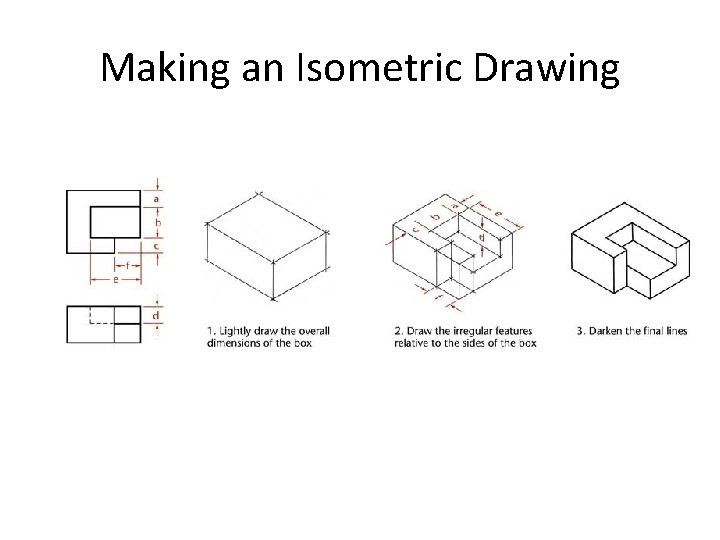 Making an Isometric Drawing

a

b

c

f

e

d

1. Lightly draw the overall dimensions of the box

c

b

a

e

d

f

2. Draw the irregular features relative to the sides of the box

3. Darken the final lines