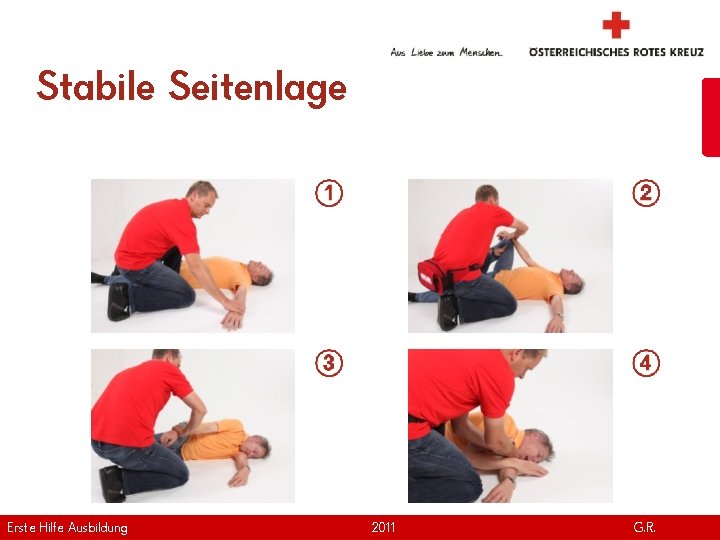 Aus Liebe zum Menschen.

ÖSTERREICHISCHES ROTES KREUZ

Stabile Seitenlage

①

②

③

④

Erste Hilfe Ausbildung

2011

G.R.