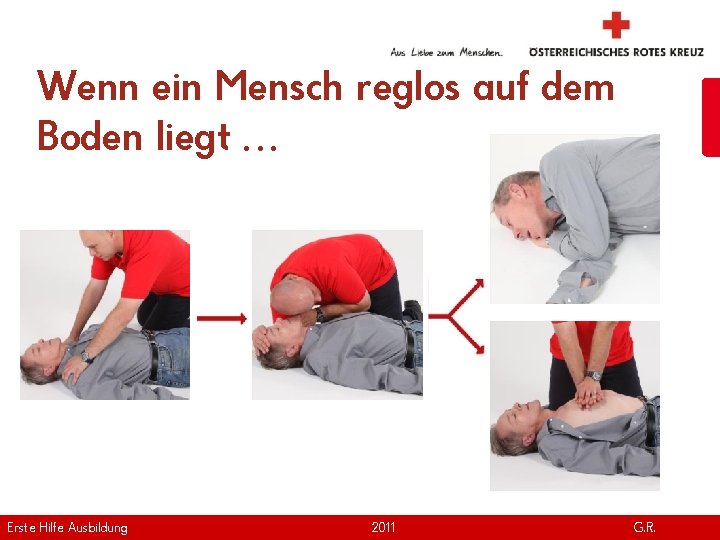 Aus Liebe zum Menschen. ÖSTERREICHISCHES ROTES KREUZ

Wenn ein Mensch reglos auf dem Boden liegt …

Erste Hilfe Ausbildung 2011 G.R.