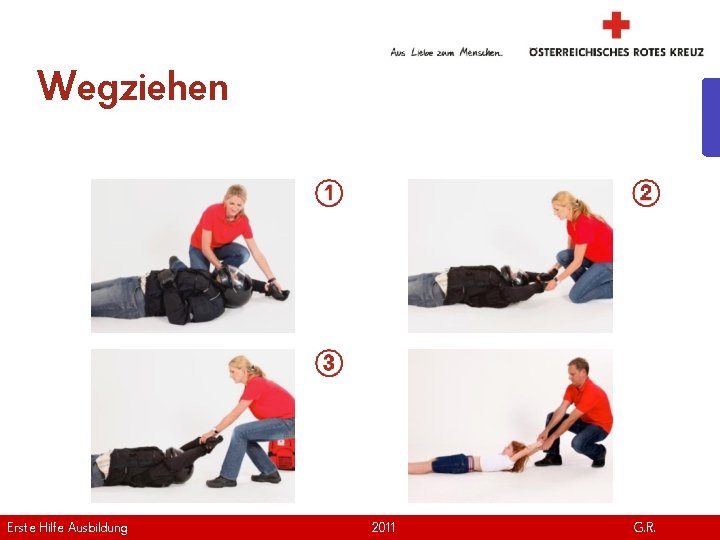 Aus Liebe zum Menschen.

ÖSTERREICHISCHES ROTES KREUZ

Wegziehen

1

2

3

Erste Hilfe Ausbildung

2011

G.R.