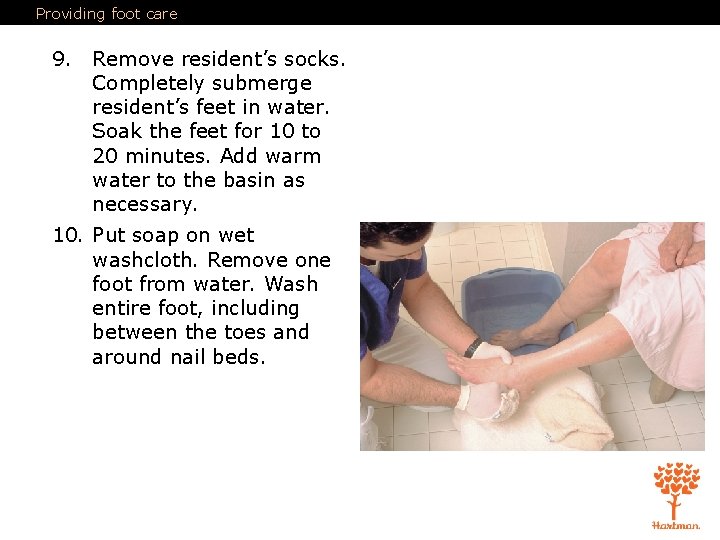 Providing foot care

9. Remove resident's socks. Completely submerge resident's feet in water. Soak the feet for 10 to 20 minutes. Add warm water to the basin as necessary.

10. Put soap on wet washcloth. Remove one foot from water. Wash entire foot, including between the toes and around nail beds.

Hartman