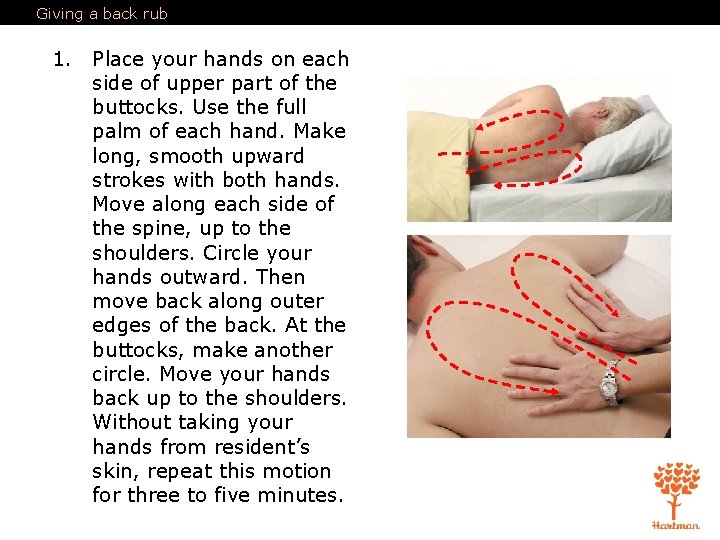 Giving a back rub

1. Place your hands on each side of upper part of the buttocks. Use the full palm of each hand. Make long, smooth upward strokes with both hands. Move along each side of the spine, up to the shoulders. Circle your hands outward. Then move back along outer edges of the back. At the buttocks, make another circle. Move your hands back up to the shoulders. Without taking your hands from resident's skin, repeat this motion for three to five minutes.

Hartman