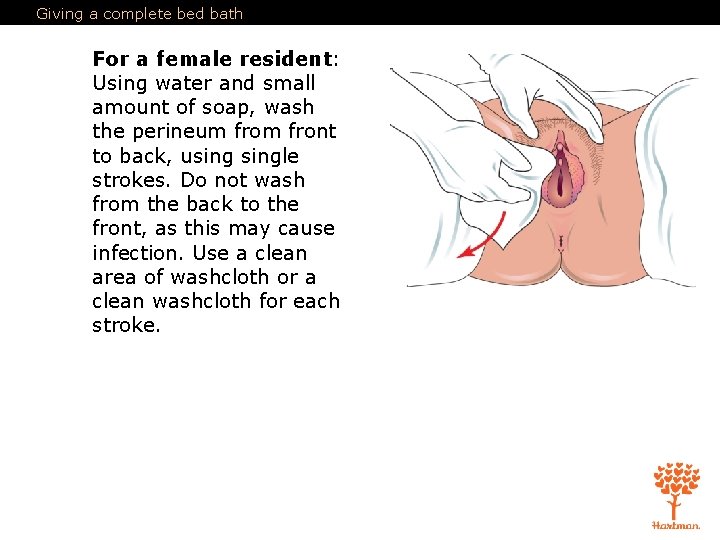 Giving a complete bed bath

**For a female resident**: Using water and small amount of soap, wash the perineum from front to back, using single strokes. Do not wash from the back to the front, as this may cause infection. Use a clean area of washcloth or a clean washcloth for each stroke.

Hartman