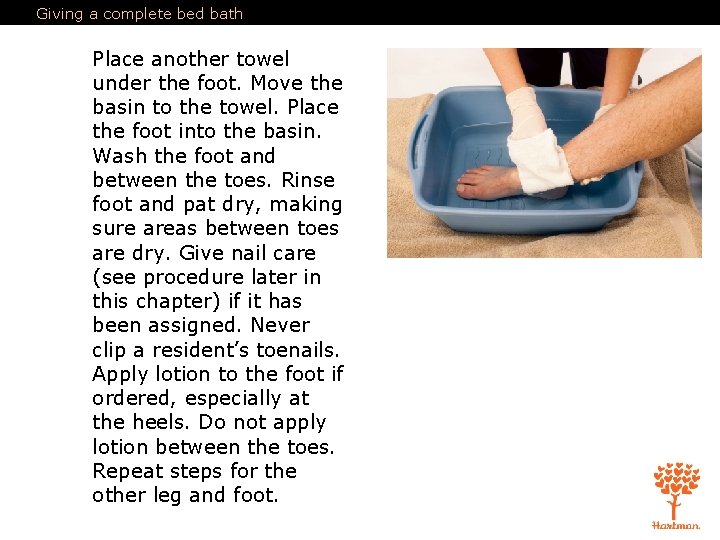 Giving a complete bed bath

Place another towel under the foot. Move the basin to the towel. Place the foot into the basin. Wash the foot and between the toes. Rinse foot and pat dry, making sure areas between toes are dry. Give nail care (see procedure later in this chapter) if it has been assigned. Never clip a resident's toenails. Apply lotion to the foot if ordered, especially at the heels. Do not apply lotion between the toes. Repeat steps for the other leg and foot.

Hartman