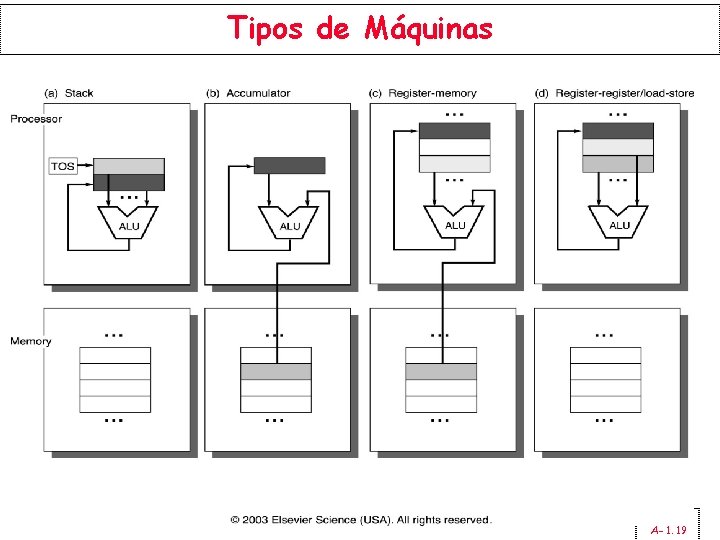 Tipos de Máquinas

(a) Stack

(b) Accumulator

(c) Register-memory

(d) Register-register/load-store

Processor

TOS

...

ALU

ALU

...

...

ALU

...

...

ALU

Memory

...

...

...

...

...

...

...

...

© 2003 Elsevier Science (USA). All rights reserved.

A- 1. 19