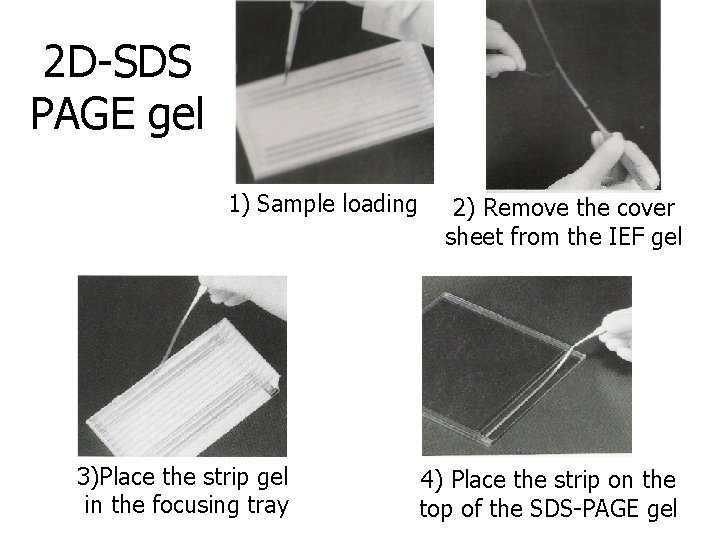 2D-SDS PAGE gel

1) Sample loading

2) Remove the cover sheet from the IEF gel

3)Place the strip gel in the focusing tray

4) Place the strip on the top of the SDS-PAGE gel