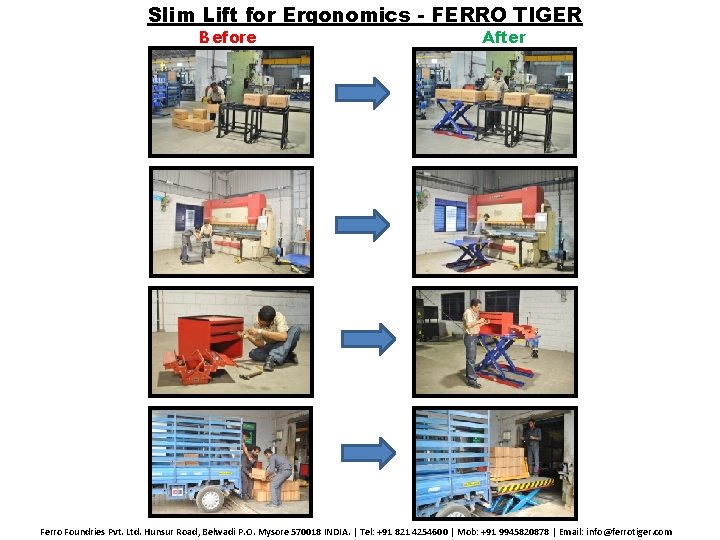 Slim Lift for Ergonomics - FERRO TIGER

Before

After

Ferro Foundries Pvt. Ltd. Hunsur Road, Belwadi P.O. Mysore 570018 INDIA. | Tel: +91 821 4254600 | Mob: +91 9945820878 | Email: info@ferrotiger.com