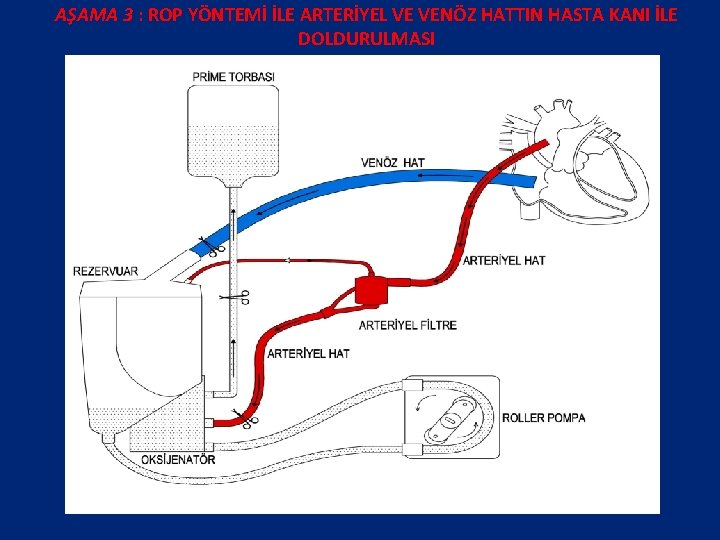 AŞAMA 3 : ROP YÖNTEMİ İLE ARTERİYEL VE VENÖZ HATTIN HASTA KANI İLE DOLDURULMASI

PRİME TORBASI

VENÖZ HAT

REZERVUAR

ARTERİYEL HAT

ARTERİYEL FİLTRE

ARTERİYEL HAT

ROLLER POMPA

OKSİJENATÖR