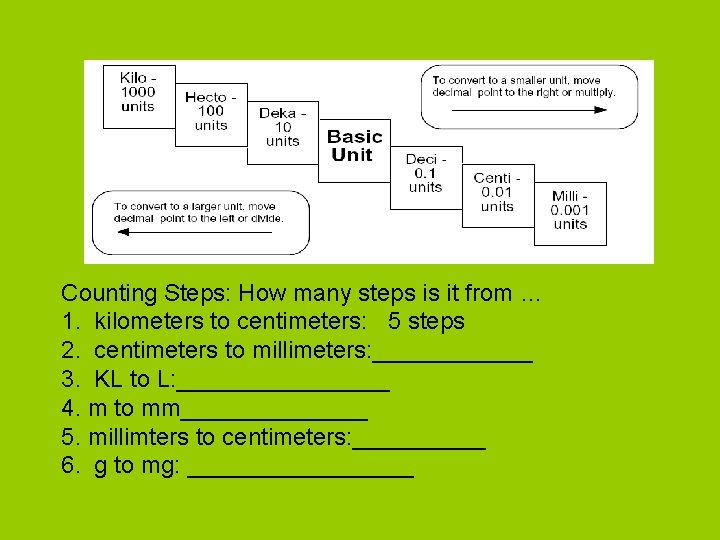 Kilo - 1000 units

Hecto - 100 units

Deka - 10 units

Basic Unit

Deci - 0.1 units

Centi - 0.01 units

Milli - 0.001 units

To convert to a smaller unit, move decimal point to the right or multiply.

To convert to a larger unit, move decimal point to the left or divide.

Counting Steps: How many steps is it from ...
1. kilometers to centimeters: 5 steps
2. centimeters to millimeters:____________
3. KL to L:________________
4. m to mm______________
5. millimters to centimeters:__________
6. g to mg: _________________