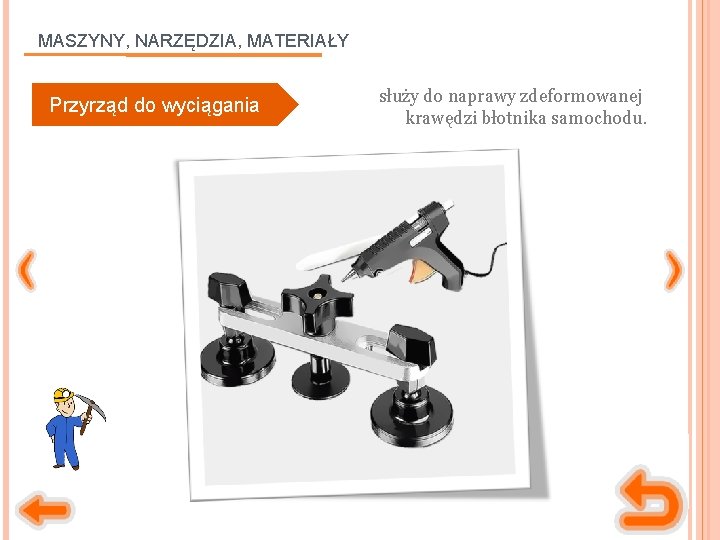 MASZYNY, NARZĘDZIA, MATERIAŁY

Przyrząd do wyciągania

służy do naprawy zdeformowanej krawędzi błotnika samochodu.