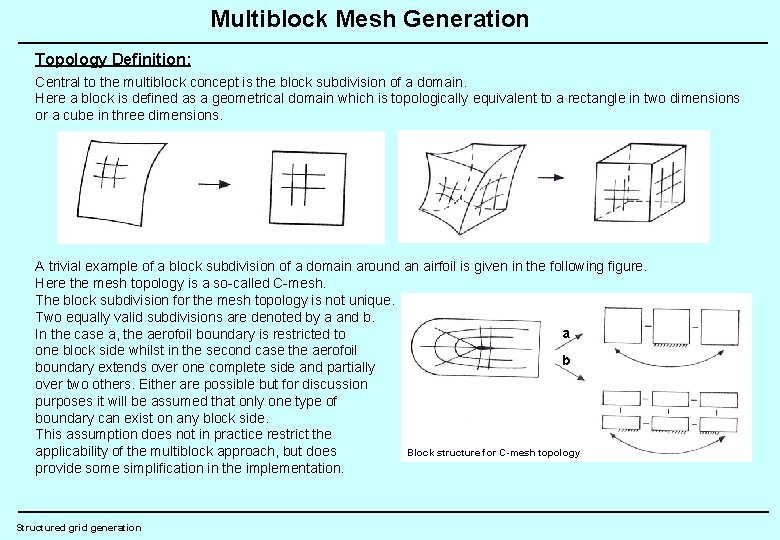 Multiblock Mesh Generation

Topology Definition:

Central to the multiblock concept is the block subdivision of a domain.
Here a block is defined as a geometrical domain which is topologically equivalent to a rectangle in two dimensions or a cube in three dimensions.

A trivial example of a block subdivision of a domain around an airfoil is given in the following figure.
Here the mesh topology is a so-called C-mesh.
The block subdivision for the mesh topology is not unique.
Two equally valid subdivisions are denoted by a and b.
In the case a, the aerofoil boundary is restricted to one block side whilst in the second case the aerofoil boundary extends over one complete side and partially over two others. Either are possible but for discussion purposes it will be assumed that only one type of boundary can exist on any block side.
This assumption does not in practice restrict the applicability of the multiblock approach, but does provide some simplification in the implementation.

a
b

Block structure for C-mesh topology

Structured grid generation