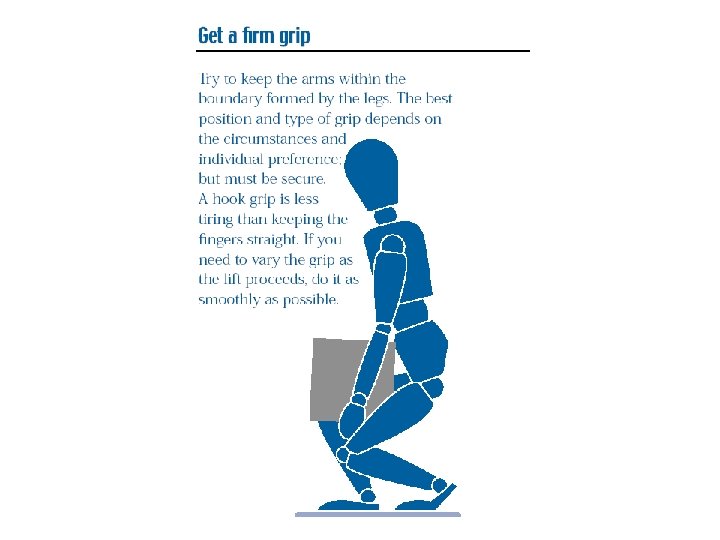 Get a firm grip

Try to keep the arms within the boundary formed by the legs. The best position and type of grip depends on the circumstances and individual preference; but must be secure. A hook grip is less tiring than keeping the fingers straight. If you need to vary the grip as the lift proceeds, do it as smoothly as possible.