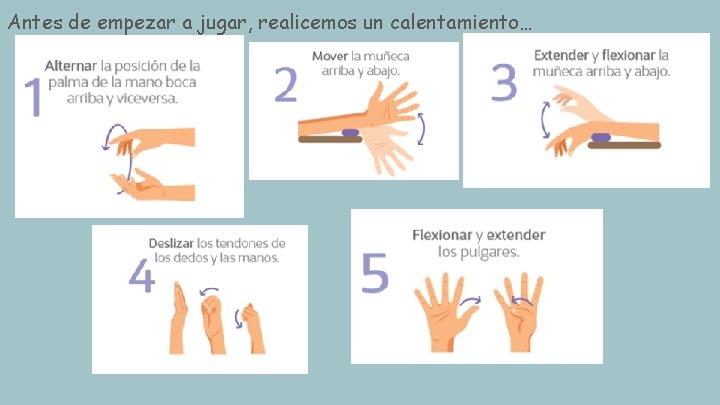 Antes de empezar a jugar, realicemos un calentamiento…

1 Alternar la posición de la palma de la mano boca arriba y viceversa.

2 Mover la muñeca arriba y abajo.

3 Extender y flexionar la muñeca arriba y abajo.

4 Deslizar los tendones de los dedos y las manos.

5 Flexionar y extender los pulgares.