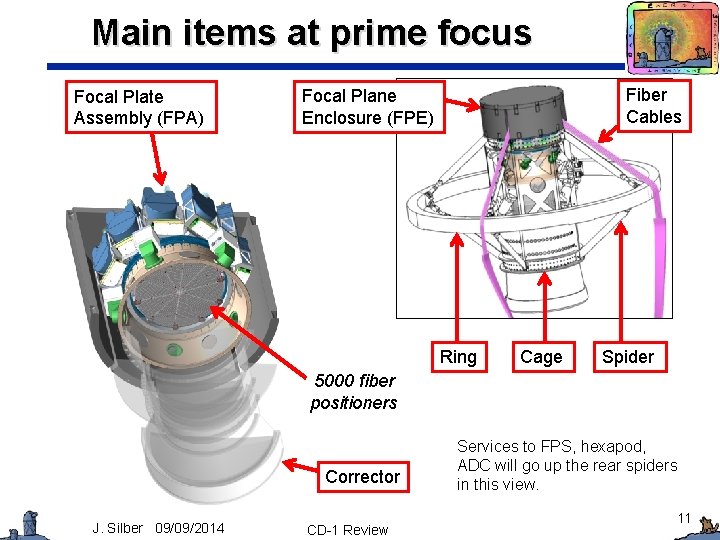 Main items at prime focus

Focal Plate Assembly (FPA)

Focal Plane Enclosure (FPE)

Fiber Cables

Ring

Cage

Spider

5000 fiber positioners

Corrector

Services to FPS, hexapod, ADC will go up the rear spiders in this view.

J. Silber 09/09/2014

CD-1 Review

11