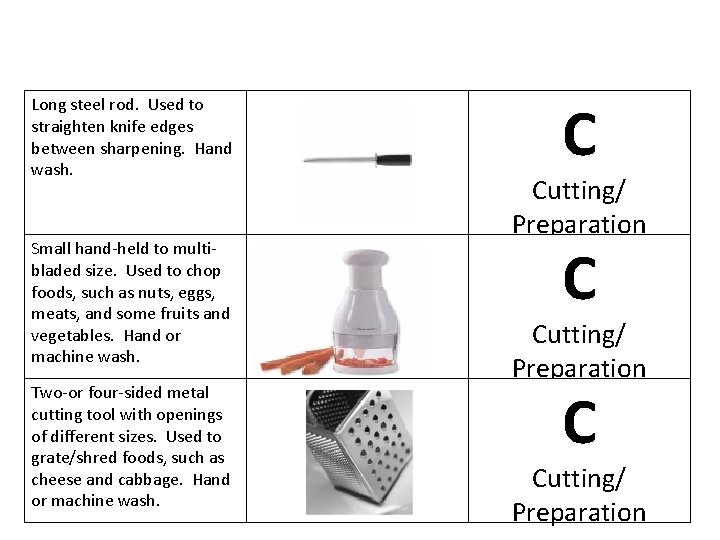 | | | |
|---|---|---|
| Long steel rod. Used to straighten knife edges between sharpening. Hand wash. | | C Cutting/ Preparation |
| Small hand-held to multi-bladed size. Used to chop foods, such as nuts, eggs, meats, and some fruits and vegetables. Hand or machine wash. | | C Cutting/ Preparation |
| Two-or four-sided metal cutting tool with openings of different sizes. Used to grate/shred foods, such as cheese and cabbage. Hand or machine wash. | | C Cutting/ Preparation |