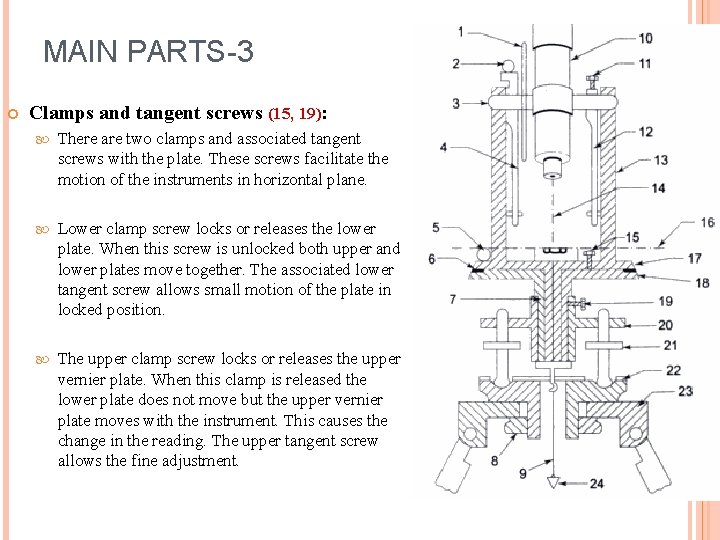 MAIN PARTS-3

Clamps and tangent screws (15, 19):

There are two clamps and associated tangent screws with the plate. These screws facilitate the motion of the instruments in horizontal plane.

Lower clamp screw locks or releases the lower plate. When this screw is unlocked both upper and lower plates move together. The associated lower tangent screw allows small motion of the plate in locked position.

The upper clamp screw locks or releases the upper vernier plate. When this clamp is released the lower plate does not move but the upper vernier plate moves with the instrument. This causes the change in the reading. The upper tangent screw allows the fine adjustment.

1
2
3
4
5
6
7
8
9
10
11
12
13
14
15
16
17
18
19
20
21
22
23
24