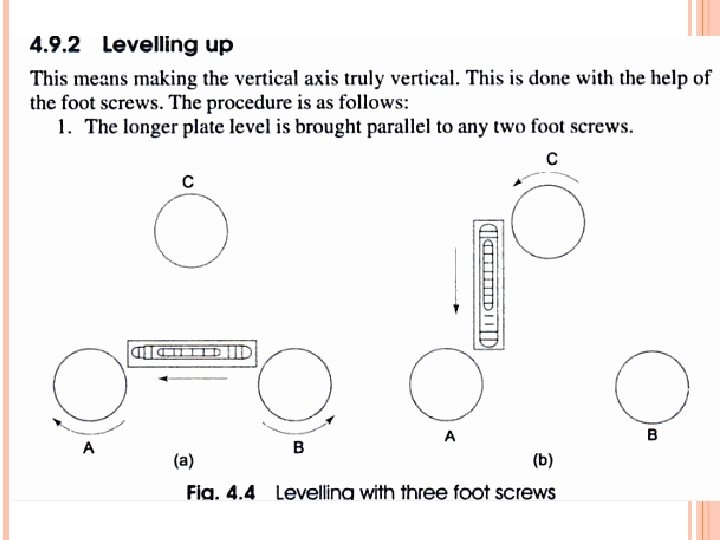 4.9.2 Levelling up

This means making the vertical axis truly vertical. This is done with the help of the foot screws. The procedure is as follows:

1. The longer plate level is brought parallel to any two foot screws.

C

A

B

(a)

C

A

B

(b)

Fig. 4.4 Levelling with three foot screws