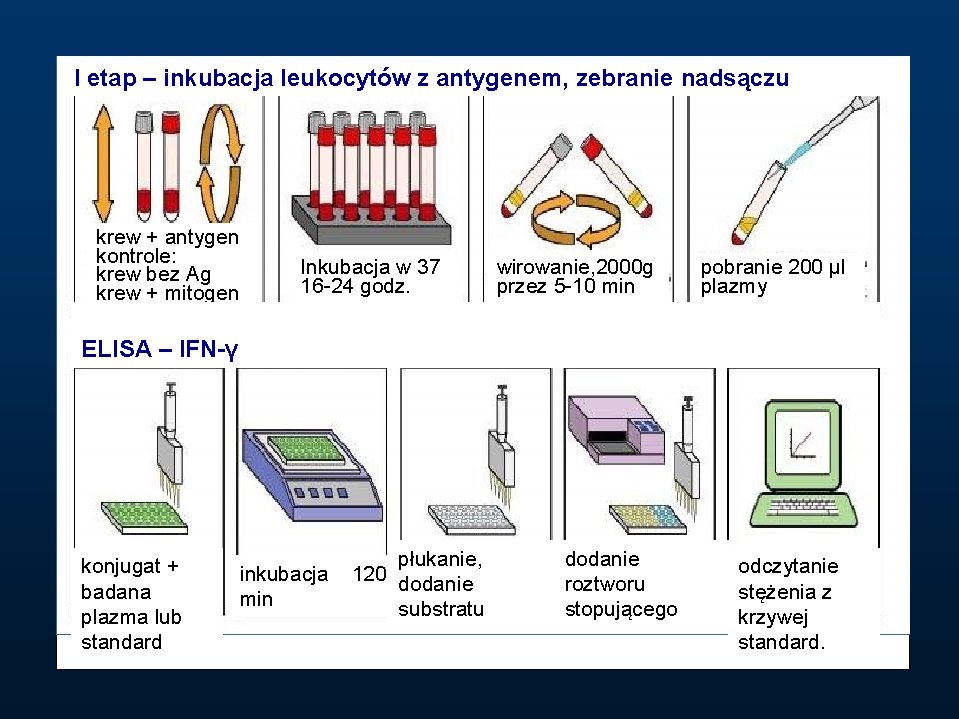 I etap – inkubacja leukocytów z antygenem, zebranie nadsączu

krew + antygen
kontrole:
krew bez Ag
krew + mitogen

Inkubacja w 37
16-24 godz.

wirowanie,2000g
przez 5-10 min

pobranie 200 µl
plazmy

ELISA – IFN-γ

konjugat + badana plazma lub standard

inkubacja 120 min

płukanie, dodanie substratu

dodanie roztworu stopującego

odczytanie stężenia z krzywej standard.