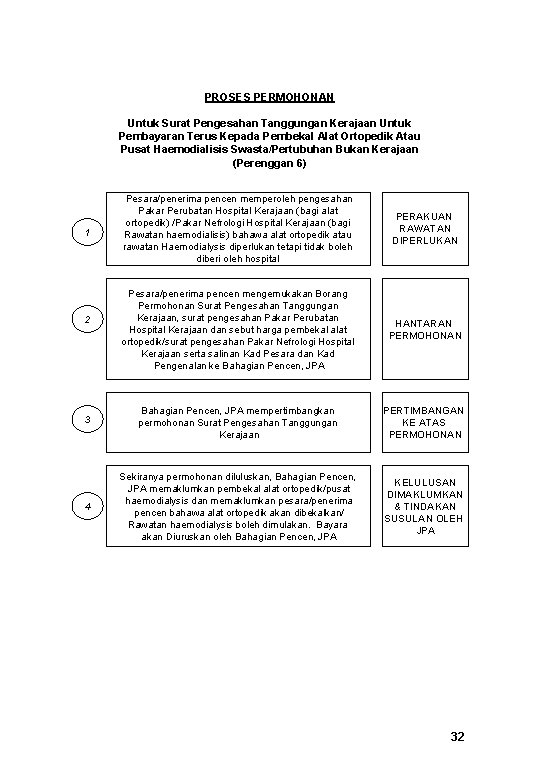 PROSES PERMOHONAN

Untuk Surat Pengesahan Tanggungan Kerajaan Untuk Pembayaran Terus Kepada Pembekal Alat Ortopedik Atau Pusat Haemodialisis Swasta/Pertubuhan Bukan Kerajaan (Perenggan 6)

1

Pesara/penerima pencen memperoleh pengesahan Pakar Perubatan Hospital Kerajaan (bagi alat ortopedik) /Pakar Nefrologi Hospital Kerajaan (bagi Rawatan haemodialisis) bahawa alat ortopedik atau rawatan Haemodialysis diperlukan tetapi tidak boleh diberi oleh hospital

PERAKUAN RAWATAN DIPERLUKAN

2

Pesara/penerima pencen mengemukakan Borang Permohonan Surat Pengesahan Tanggungan Kerajaan, surat pengesahan Pakar Perubatan Hospital Kerajaan dan sebut harga pembekal alat ortopedik/surat pengesahan Pakar Nefrologi Hospital Kerajaan serta salinan Kad Pesara dan Kad Pengenalan ke Bahagian Pencen, JPA

HANTARAN PERMOHONAN

3

Bahagian Pencen, JPA mempertimbangkan permohonan Surat Pengesahan Tanggungan Kerajaan

PERTIMBANGAN KE ATAS PERMOHONAN

4

Sekiranya permohonan diluluskan, Bahagian Pencen, JPA memaklumkan pembekal alat ortopedik/pusat haemodialysis dan memaklumkan pesara/penerima pencen bahawa alat ortopedik akan dibekalkan/ Rawatan haemodialysis boleh dimulakan. Bayara akan Diuruskan oleh Bahagian Pencen, JPA

KELULUSAN DIMAKLUMKAN & TINDAKAN SUSULAN OLEH JPA

32