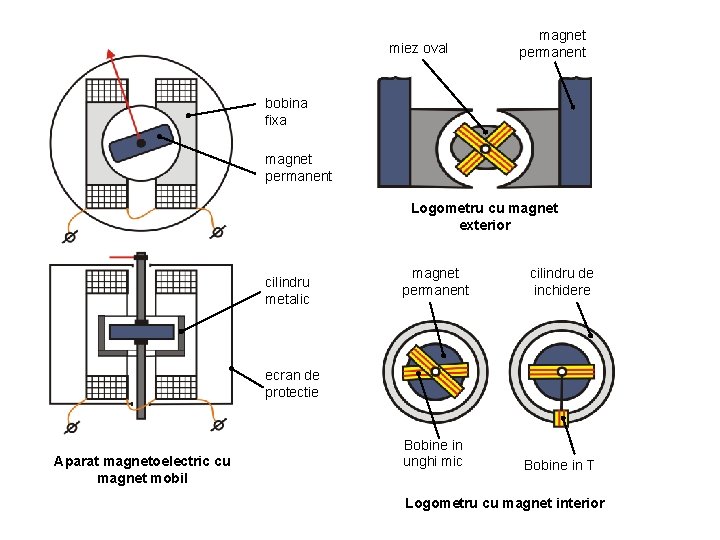 bobina fixa

magnet permanent

cilindru metalic

ecran de protectie

Aparat magnetoelectric cu magnet mobil

miez oval

magnet permanent

Logometru cu magnet exterior

magnet permanent

cilindru de inchidere

Bobine in unghi mic

Bobine in T

Logometru cu magnet interior