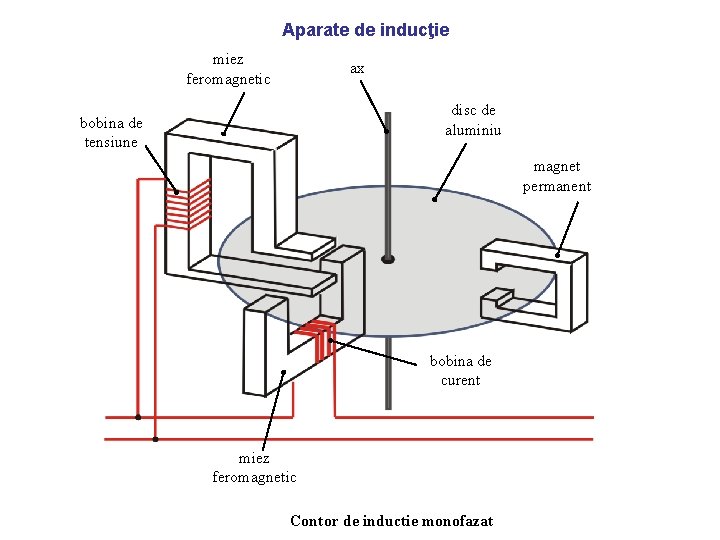 Aparate de inducţie

miez feromagnetic

ax

disc de aluminiu

bobina de tensiune

magnet permanent

bobina de curent

miez feromagnetic

Contor de inductie monofazat