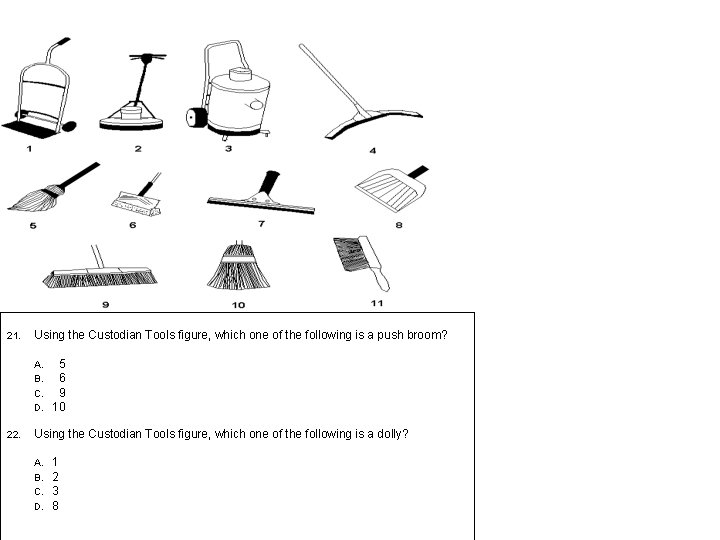 1 2 3 4
5 6 7 8
9 10 11

21. Using the Custodian Tools figure, which one of the following is a push broom?

A. 5
B. 6
C. 9
D. 10

22. Using the Custodian Tools figure, which one of the following is a dolly?

A. 1
B. 2
C. 3
D. 8