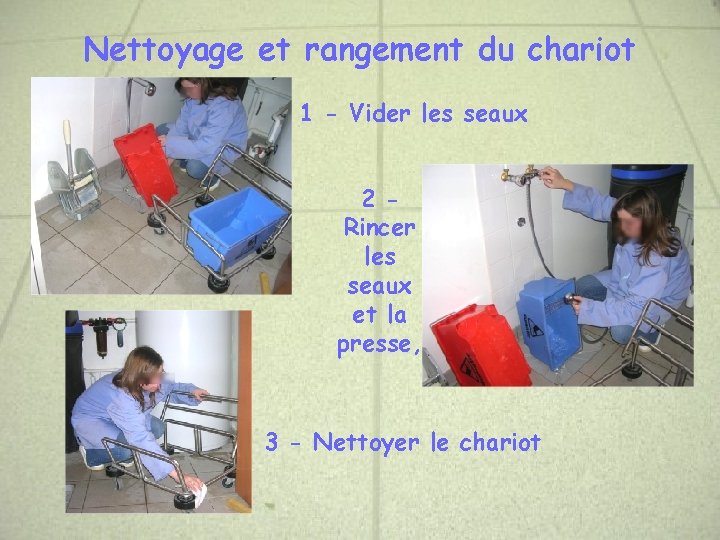 Nettoyage et rangement du chariot

1 - Vider les seaux

2 - Rincer les seaux et la presse,

3 - Nettoyer le chariot