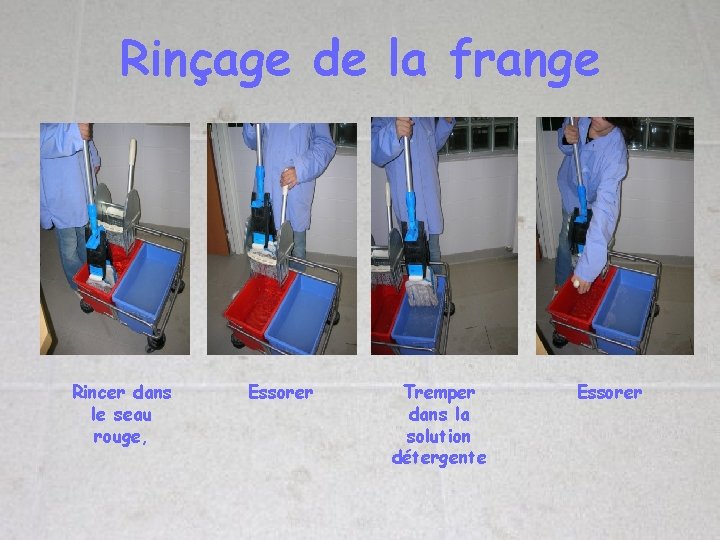 Rinçage de la frange

Rincer dans le seau rouge,

Essorer

Tremper dans la solution détergente

Essorer