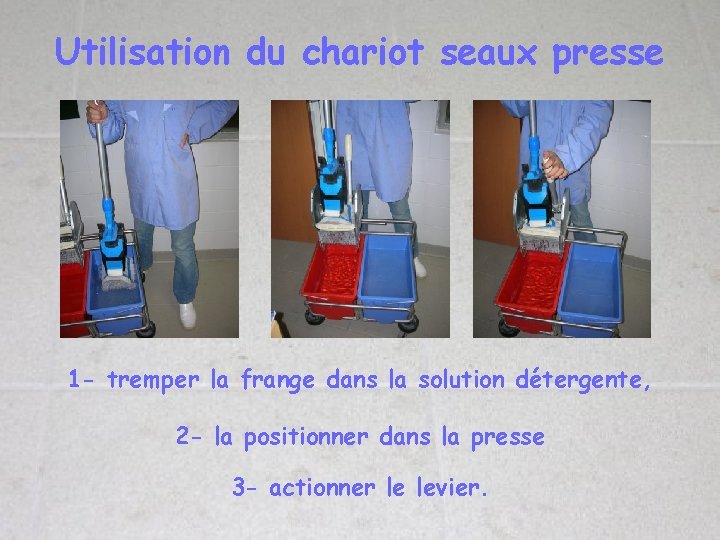 Utilisation du chariot seaux presse

1- tremper la frange dans la solution détergente,

2- la positionner dans la presse

3- actionner le levier.