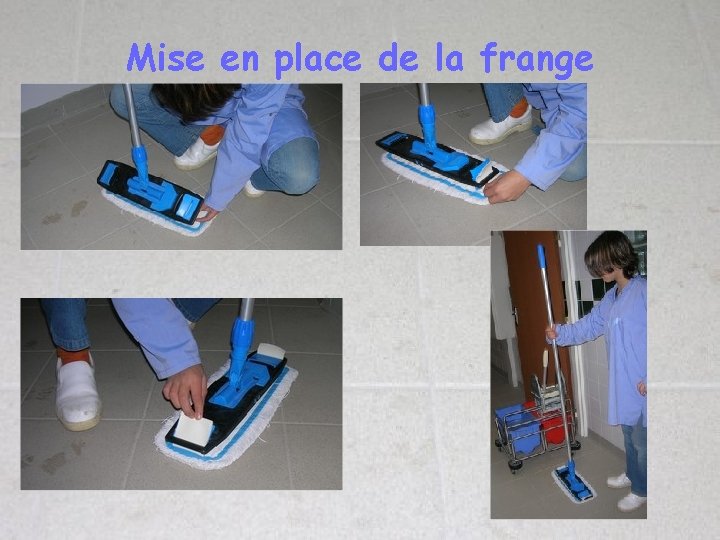 Mise en place de la frange