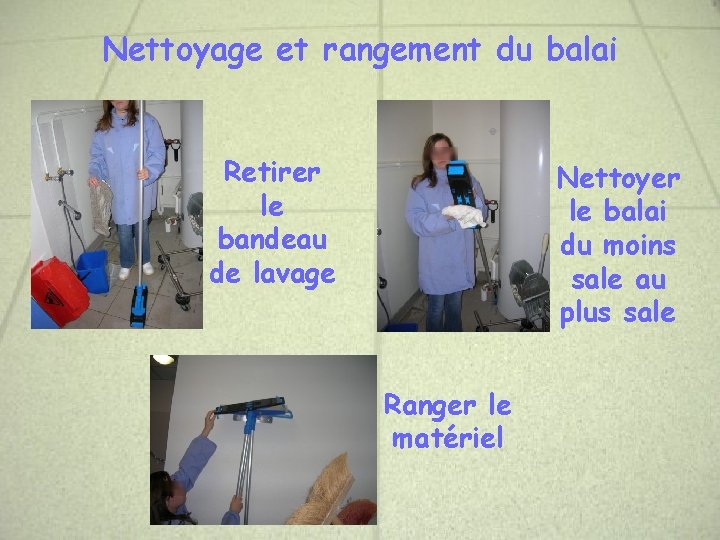 Nettoyage et rangement du balai

Retirer le bandeau de lavage

Nettoyer le balai du moins sale au plus sale

Ranger le matériel