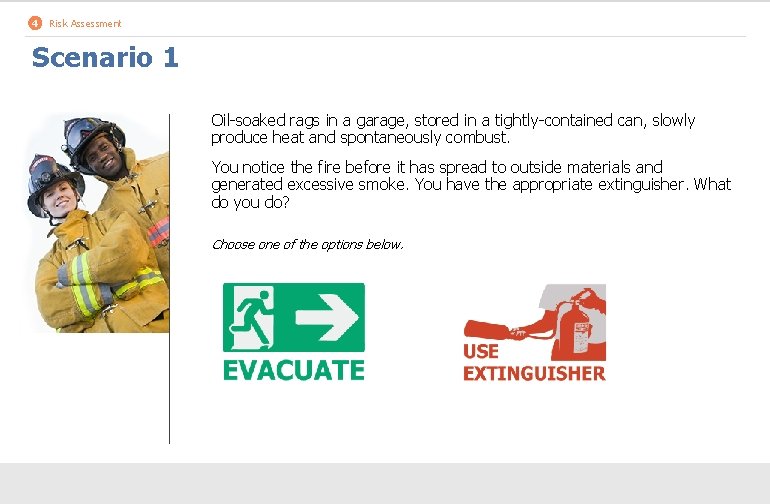 4 Risk Assessment

Scenario 1

Oil-soaked rags in a garage, stored in a tightly-contained can, slowly produce heat and spontaneously combust.

You notice the fire before it has spread to outside materials and generated excessive smoke. You have the appropriate extinguisher. What do you do?

Choose one of the options below.

EVACUATE

USE EXTINGUISHER