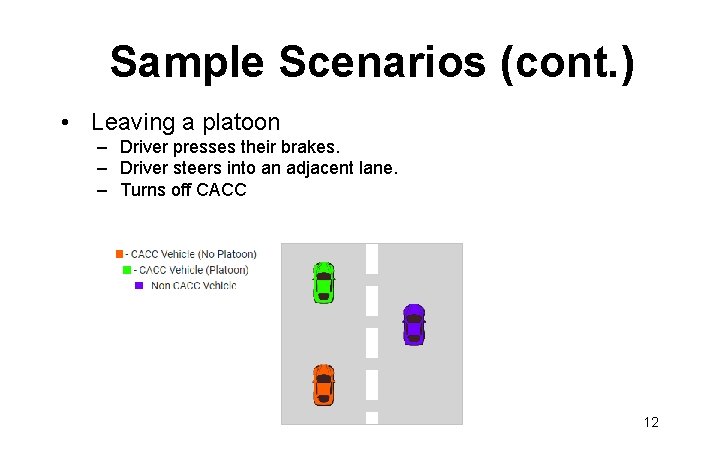 Sample Scenarios (cont.)

• Leaving a platoon
– Driver presses their brakes.
– Driver steers into an adjacent lane.
– Turns off CACC

- CACC Vehicle (No Platoon)
- CACC Vehicle (Platoon)
Non CACC Vehicle

12