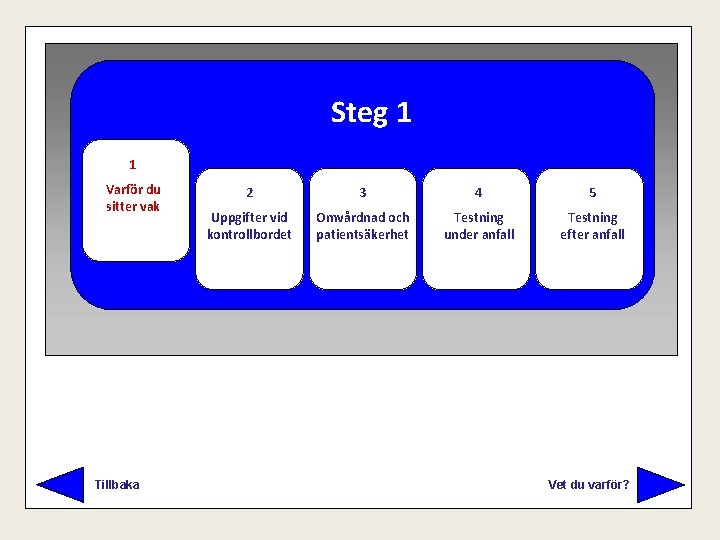 Steg 1

1
Varför du sitter vak

2
Uppgifter vid kontrollbordet

3
Omvårdnad och patientsäkerhet

4
Testning under anfall

5
Testning efter anfall

Tillbaka

Vet du varför?