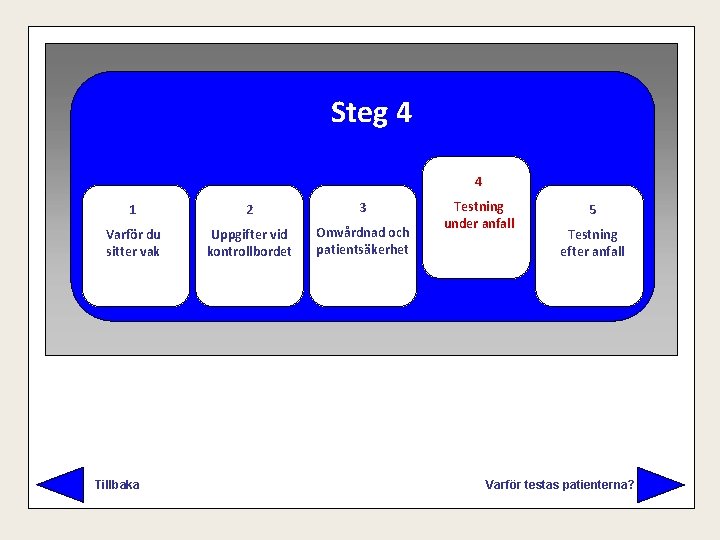 Steg 4

1
Varför du sitter vak

2
Uppgifter vid kontrollbordet

3
Omvårdnad och patientsäkerhet

4
Testning under anfall

5
Testning efter anfall

Tillbaka

Varför testas patienterna?