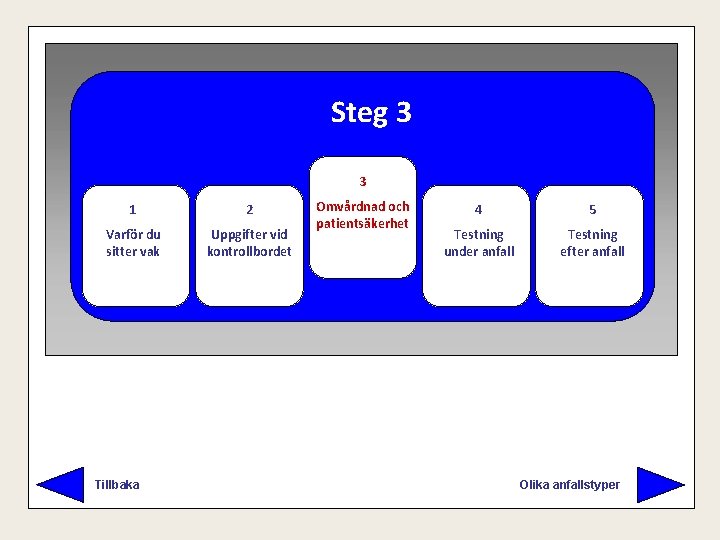 Steg 3

1
Varför du sitter vak

2
Uppgifter vid kontrollbordet

3
Omvårdnad och patientsäkerhet

4
Testning under anfall

5
Testning efter anfall

Tillbaka

Olika anfallstyper