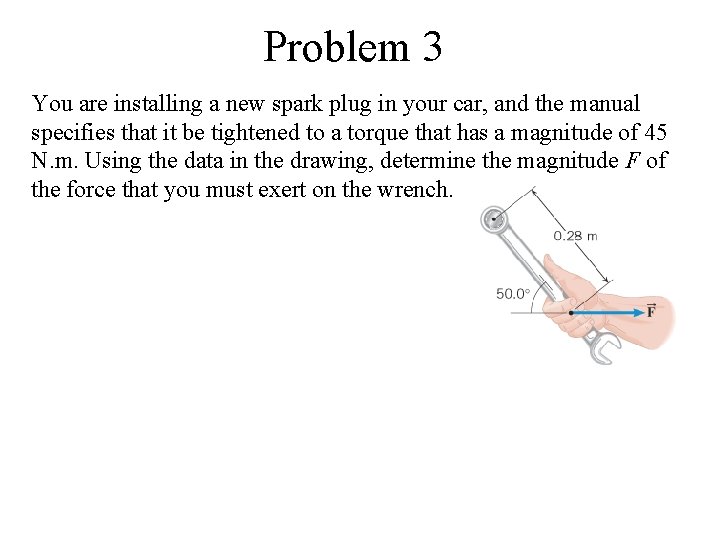 Problem 3

You are installing a new spark plug in your car, and the manual specifies that it be tightened to a torque that has a magnitude of 45 N.m. Using the data in the drawing, determine the magnitude $F$ of the force that you must exert on the wrench.

0.28 m

50.0°

$\vec{F}$