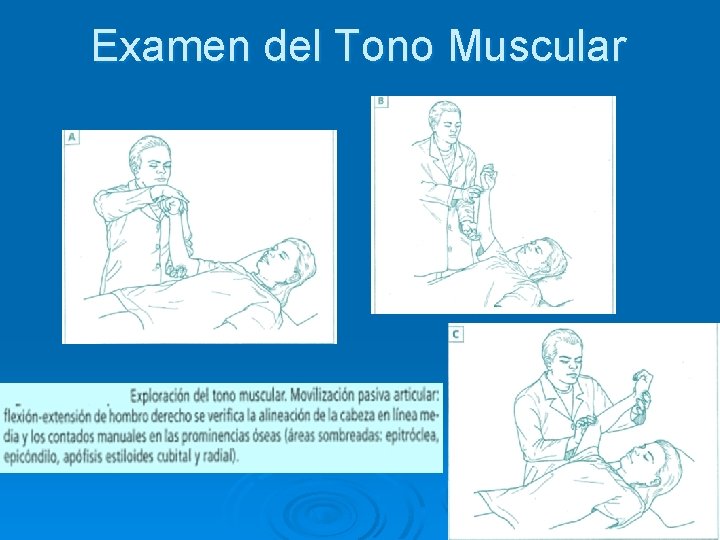 Examen del Tono Muscular

A

B

C

Exploración del tono muscular. Movilización pasiva articular: flexión-extensión de hombro derecho se verifica la alineación de la cabeza en línea media y los contados manuales en las prominencias óseas (áreas sombreadas: epitróclea, epicóndilo, apófisis estiloides cubital y radial).