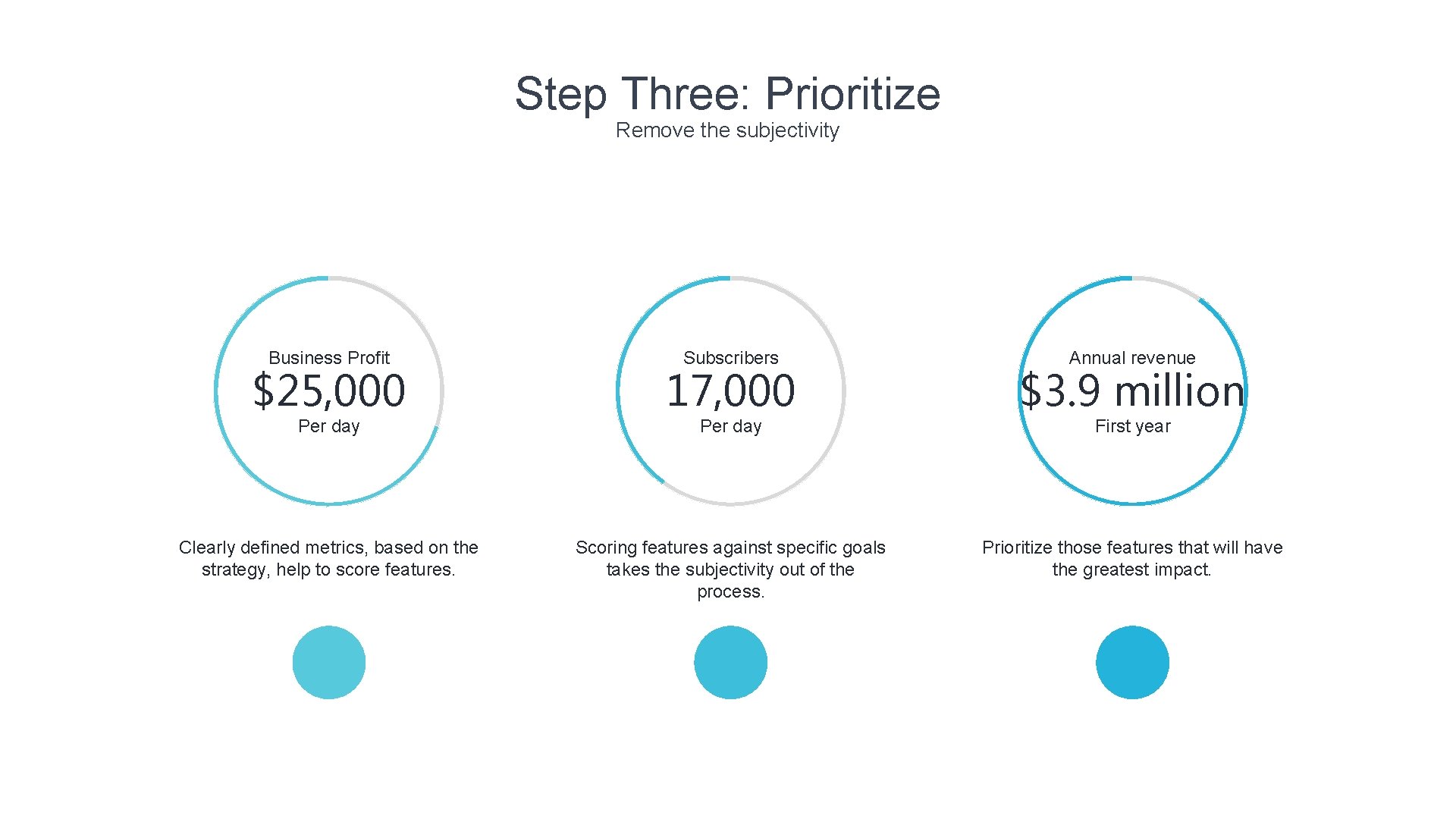 Step Three: Prioritize

Remove the subjectivity

Business Profit

$25,000

Per day

Clearly defined metrics, based on the strategy, help to score features.

Subscribers

17,000

Per day

Scoring features against specific goals takes the subjectivity out of the process.

Annual revenue

$3.9 million

First year

Prioritize those features that will have the greatest impact.